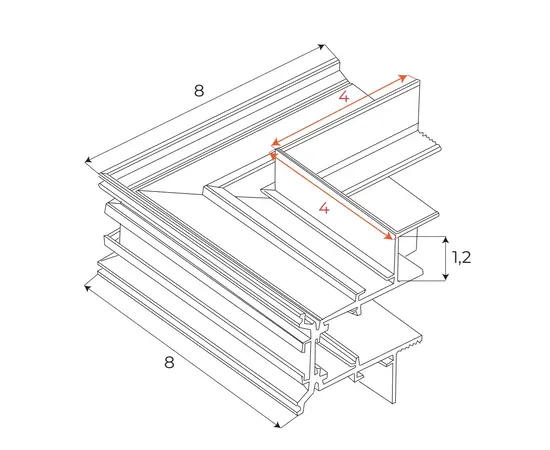 8
4
4
1,2
8