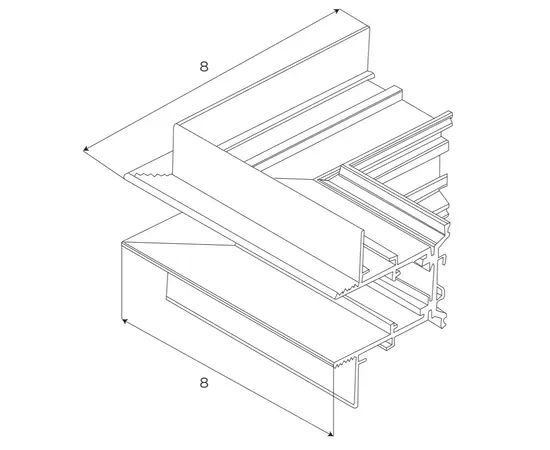 8

8