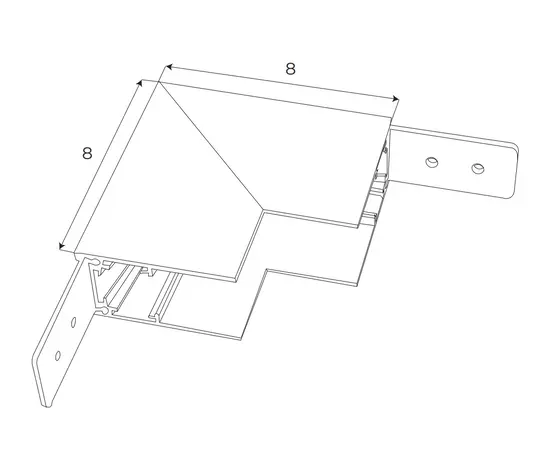 8

8