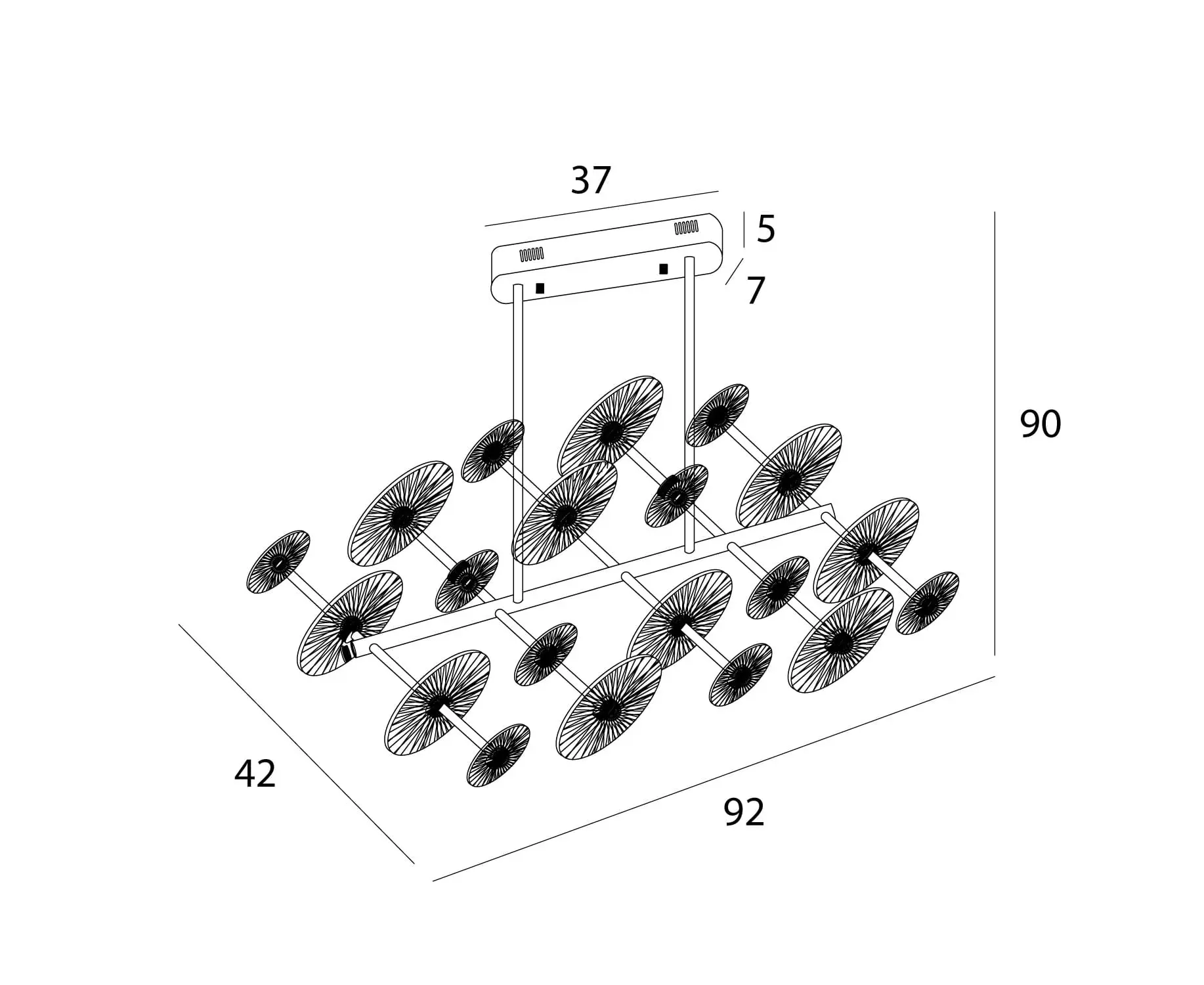 37
5
7
90
42
92