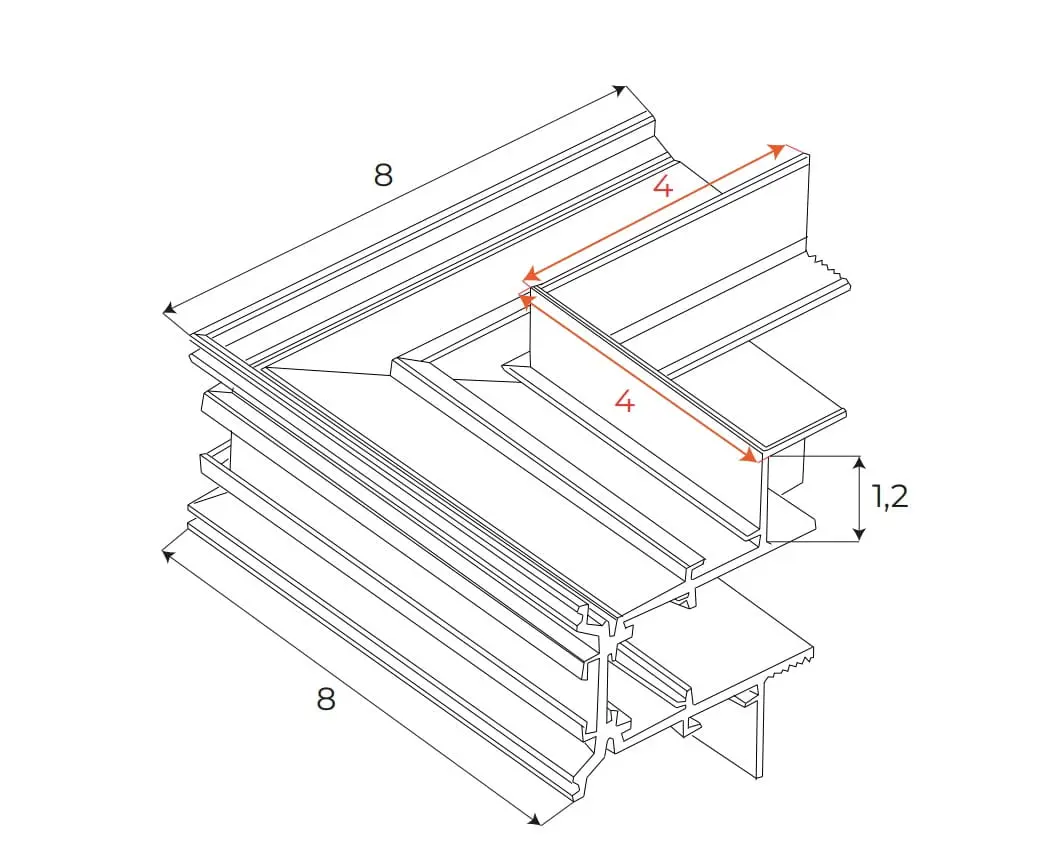 8

4

4

1,2

8