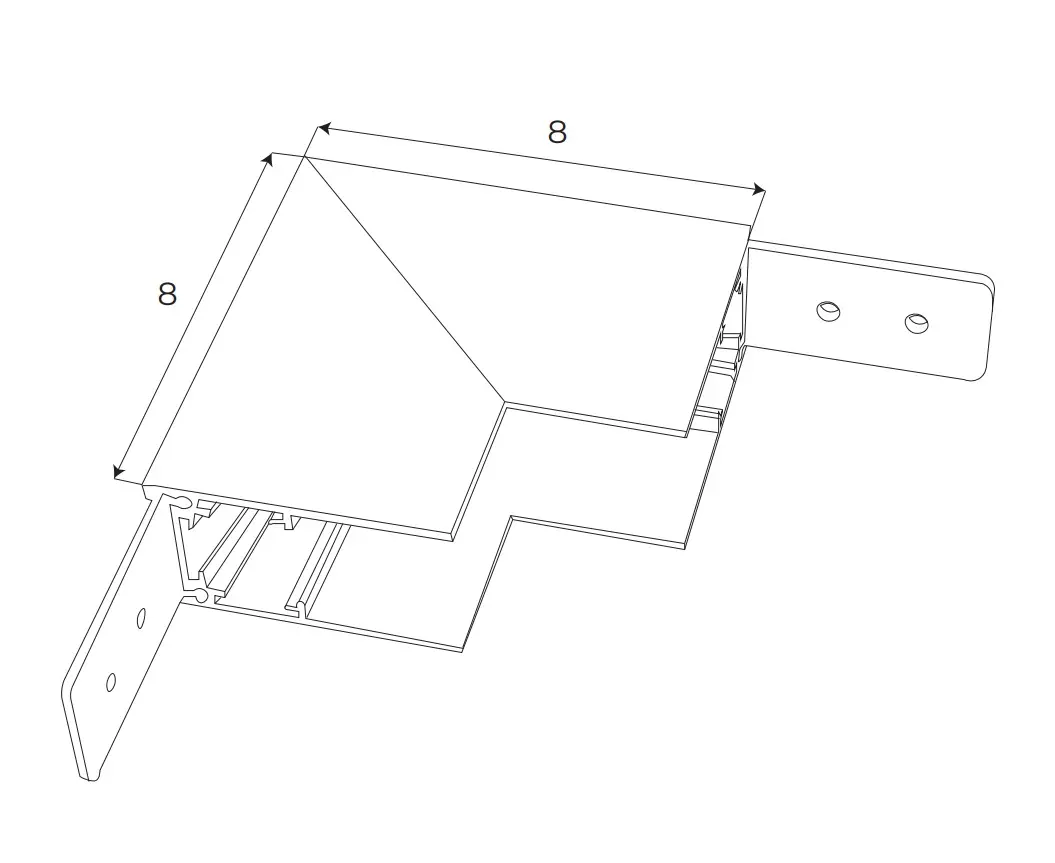 8

8